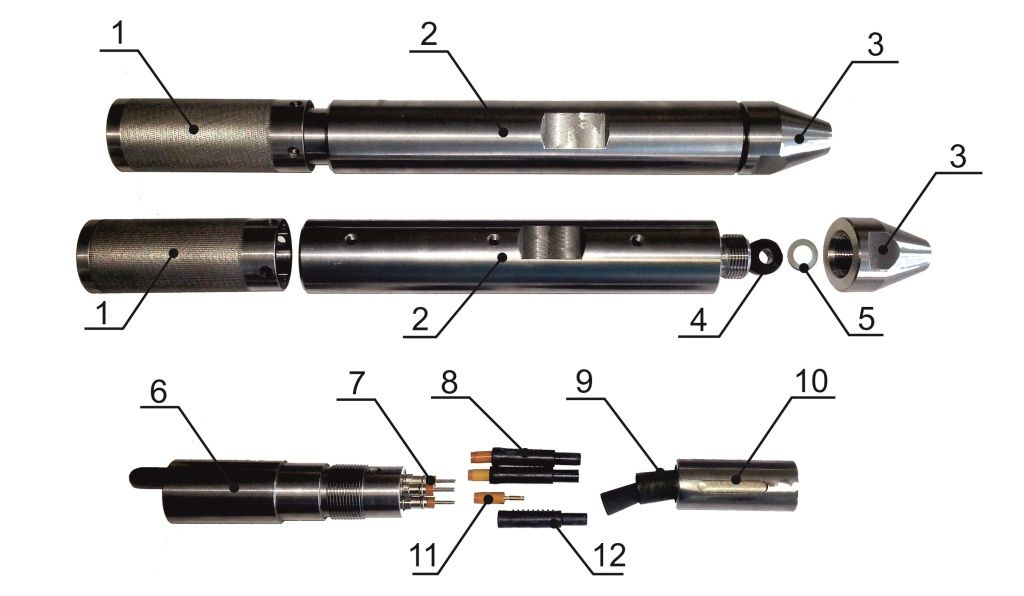 1
2
3
3
1
2
4
5
6
7
8
9
10
11
12